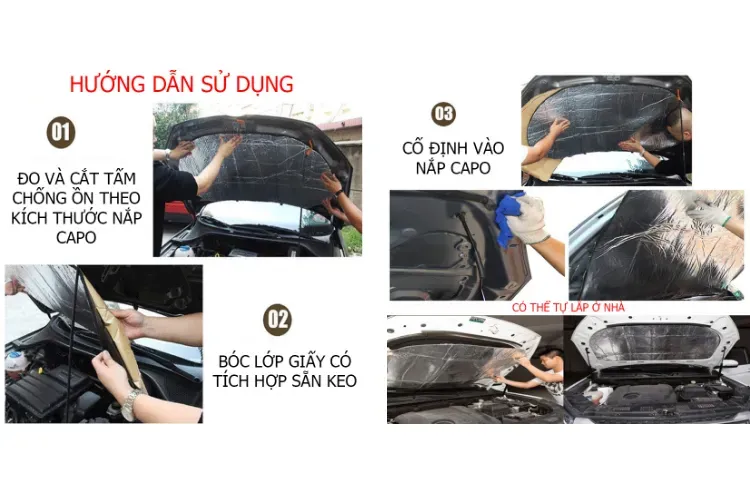 HƯỚNG DẪN SỬ DỤNG

01

ĐO VÀ CẮT TẤM CHỐNG ỒN THEO KÍCH THƯỚC NẮP CAPO

02

BÓC LỚP GIẤY CÓ TÍCH HỢP SẴN KEO

03

CỐ ĐỊNH VÀO NẮP CAPO

CÓ THỂ TỰ LẮP Ở NHÀ