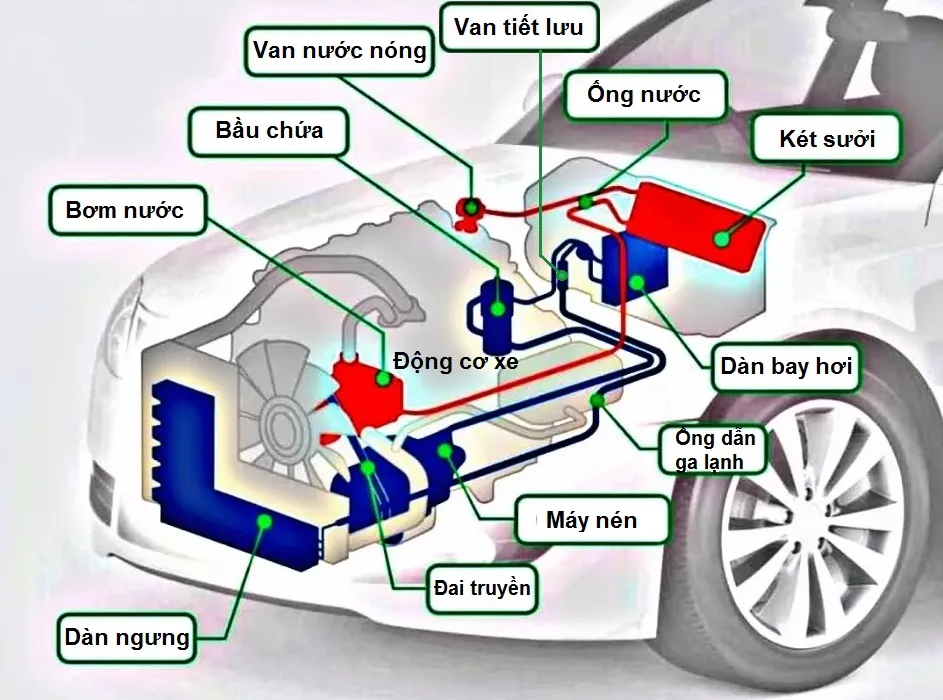 Van tiết lưu
Van nước nóng
Ống nước
Bầu chứa
Két sưởi
Bơm nước
Động cơ xe
Dàn bay hơi
Ống dẫn ga lạnh
Máy nén
Đai truyền
Dàn ngưng