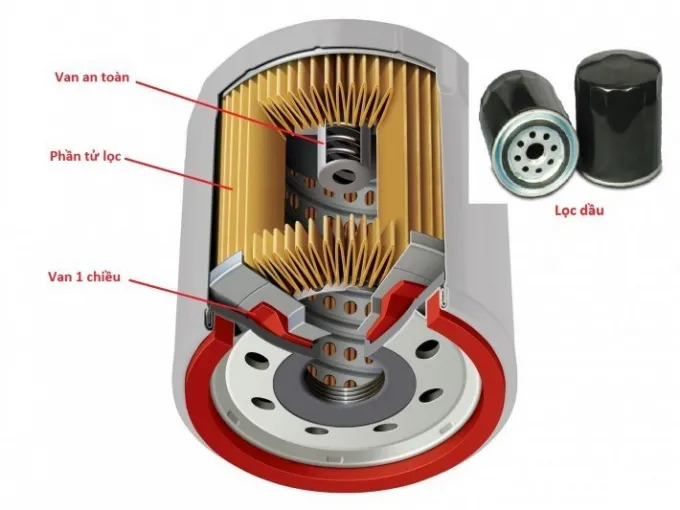 Van an toàn

Phần tử lọc

Van 1 chiều

Lọc dầu