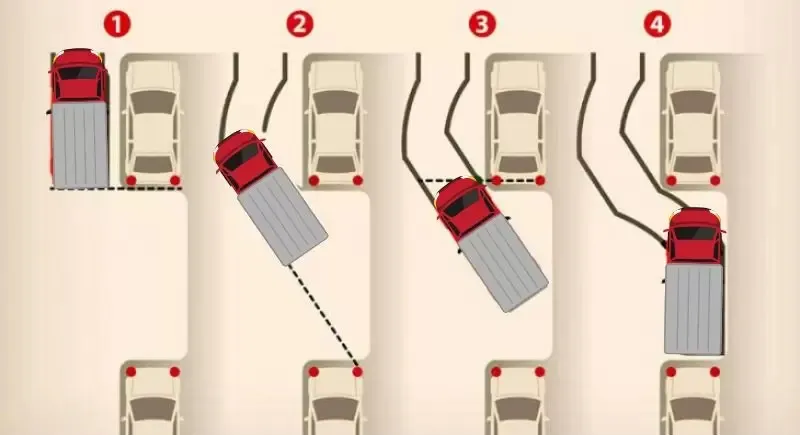 1
2
3
4