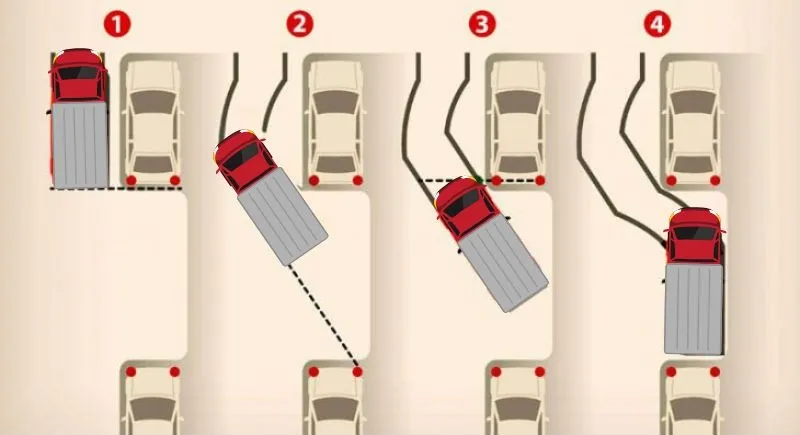 1
2
3
4