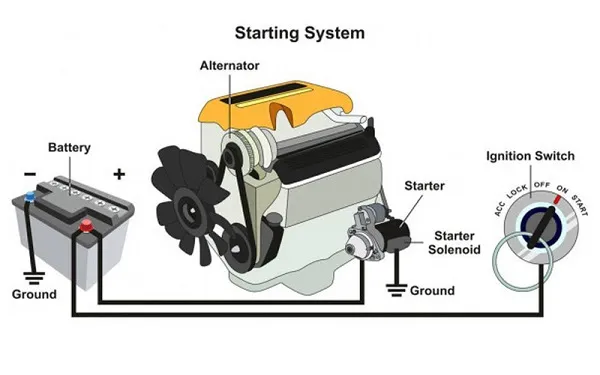 Starting System

Alternator

Battery

−

+

Ground

Starter

Starter Solenoid

Ground

Ignition Switch

ACC LOCK OFF ON START