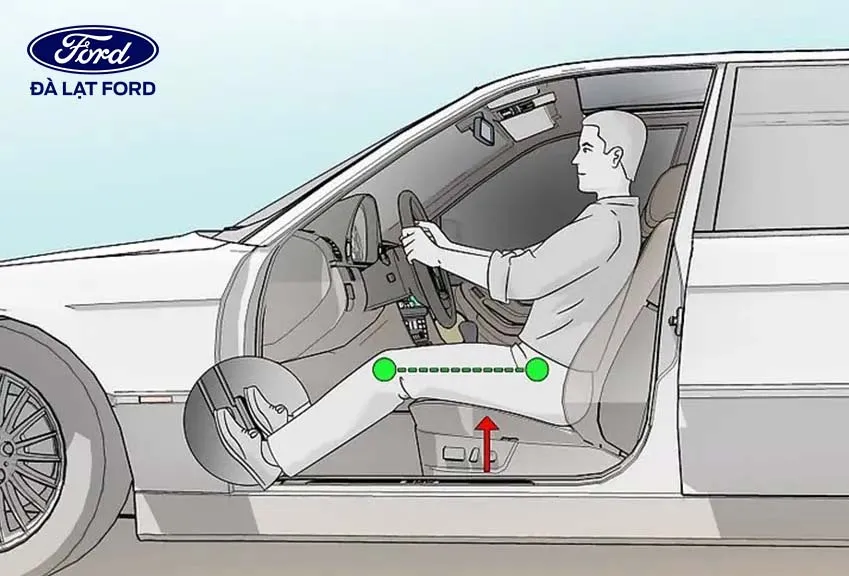 Ford
ĐÀ LẠT FORD