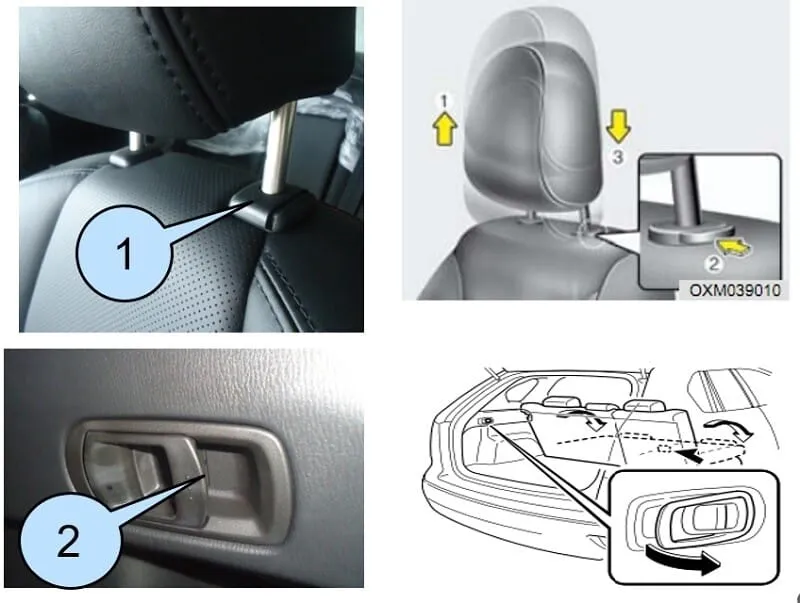 1

1

3

2

OXM039010

2