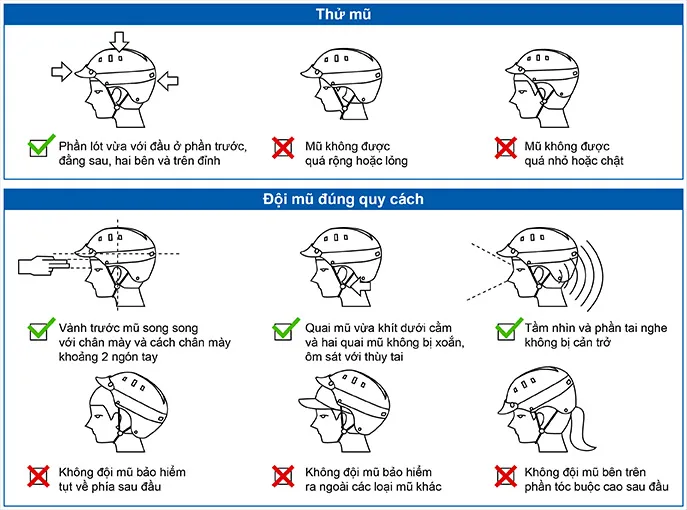 Thử mũ

Phần lót vừa với đầu ở phần trước, đằng sau, hai bên và trên đỉnh

Mũ không được quá rộng hoặc lỏng

Mũ không được quá nhỏ hoặc chật

Đội mũ đúng quy cách

Vành trước mũ song song với chân mày và cách chân mày khoảng 2 ngón tay

Quai mũ vừa khít dưới cằm và hai quai mũ không bị xoắn, ôm sát với thùy tai

Tầm nhìn và phần tai nghe không bị cản trở

Không đội mũ bảo hiểm tụt về phía sau đầu

Không đội mũ bảo hiểm ra ngoài các loại mũ khác

Không đội mũ bên trên phần tóc buộc cao sau đầu