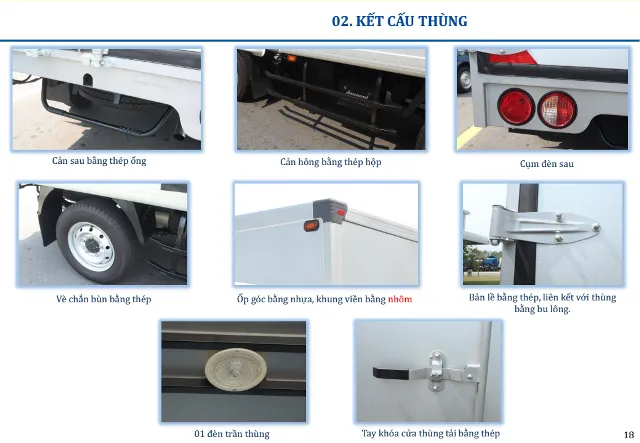 02. KẾT CẤU THÙNG

Cản sau bằng thép ống

Cản hông bằng thép hộp

Cụm đèn sau

Vè chắn bùn bằng thép

Ốp góc bằng nhựa, khung viền bằng nhôm

Bản lề bằng thép, liên kết với thùng bằng bu lông.

01 đèn trần thùng

Tay khóa cửa thùng tải bằng thép

18