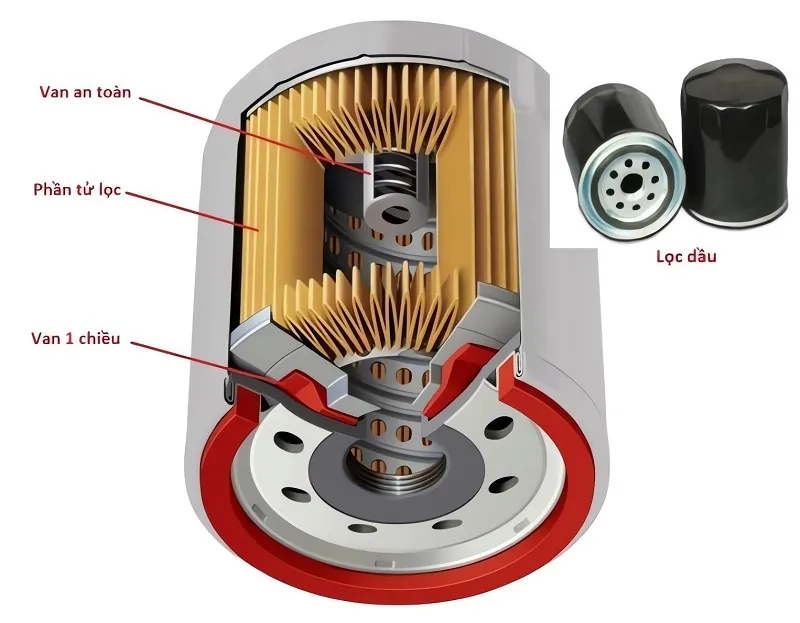 Van an toàn

Phần tử lọc

Van 1 chiều

Lọc dầu