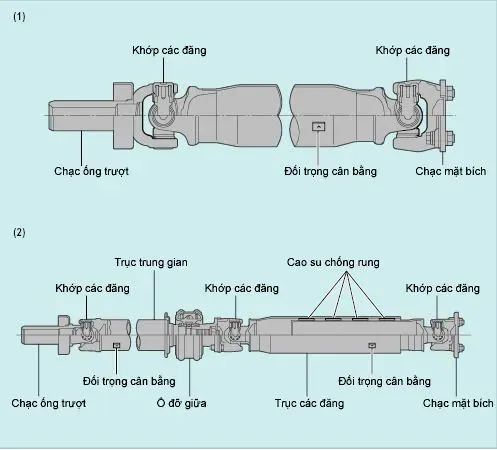 (1)

Khớp các đăng

Khớp các đăng

Chạc ống trượt

Đối trọng cân bằng

Chạc mặt bích

(2)

Trục trung gian

Cao su chống rung

Khớp các đăng

Khớp các đăng

Khớp các đăng

Đối trọng cân bằng

Đối trọng cân bằng

Chạc ống trượt

Ổ đỡ giữa

Trục các đăng

Chạc mặt bích